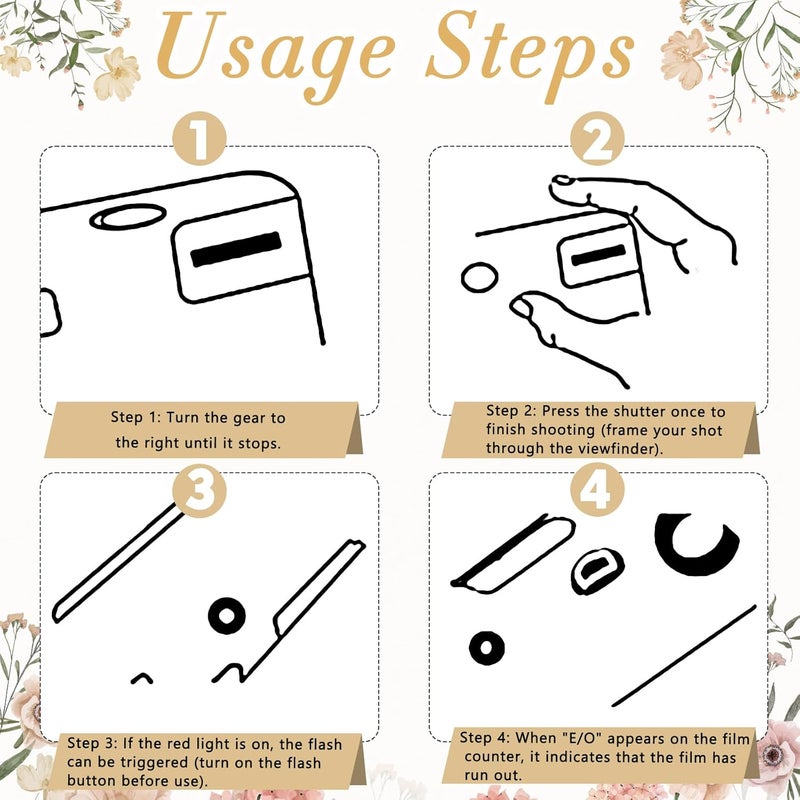 Usage Steps

1

Step 1: Turn the gear to the right until it stops.

2

Step 2: Press the shutter once to finish shooting (frame your shot through the viewfinder).

3

Step 3: If the red light is on, the flash can be triggered (turn on the flash button before use).

4

Step 4: When "E/O" appears on the film counter, it indicates that the film has run out.